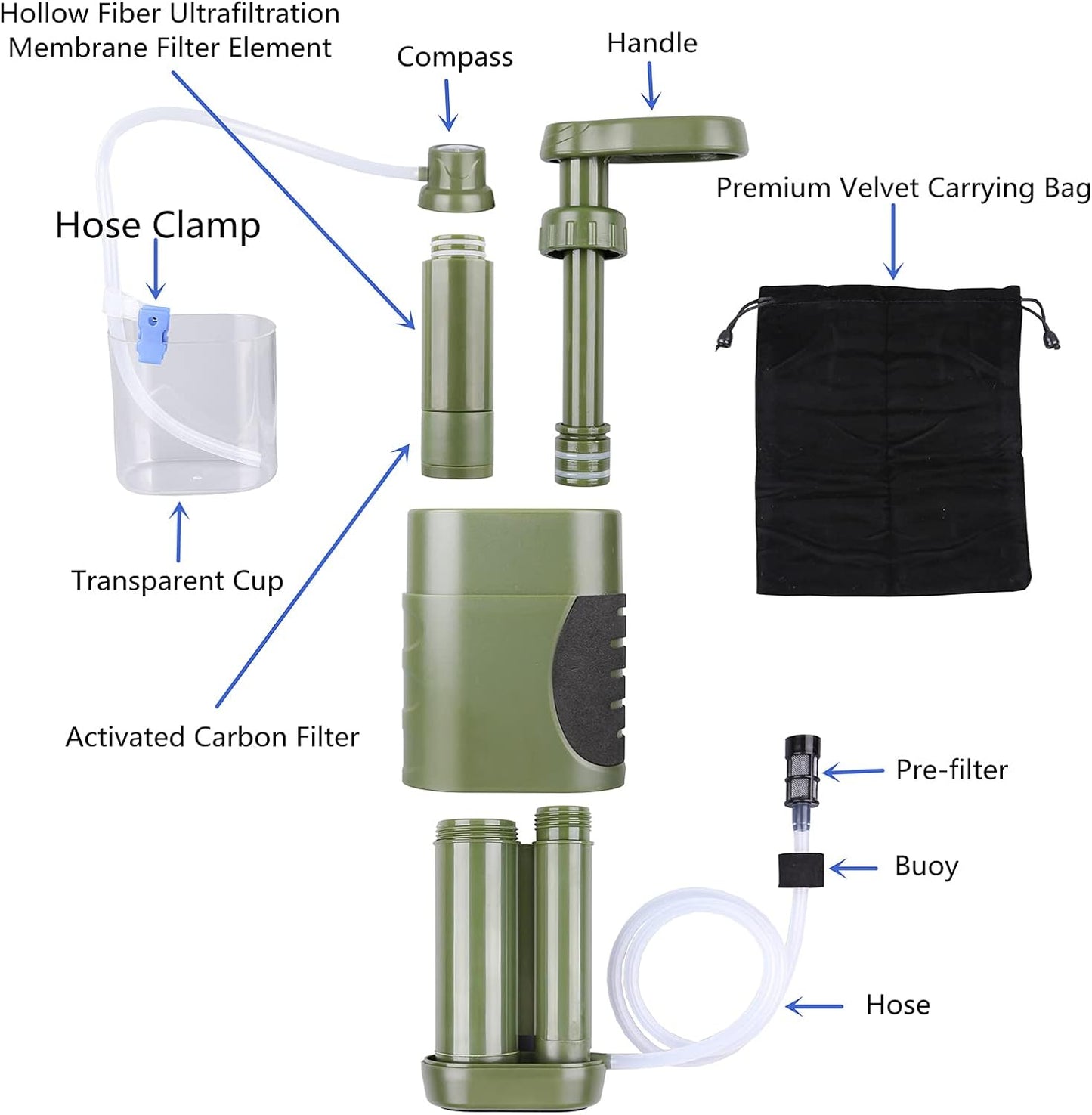 Hollow Fiber Ultrafiltration Membrane Filter Element

Compass

Handle

Premium Velvet Carrying Bag

Hose Clamp

Transparent Cup

Activated Carbon Filter

Pre-filter

Buoy

Hose